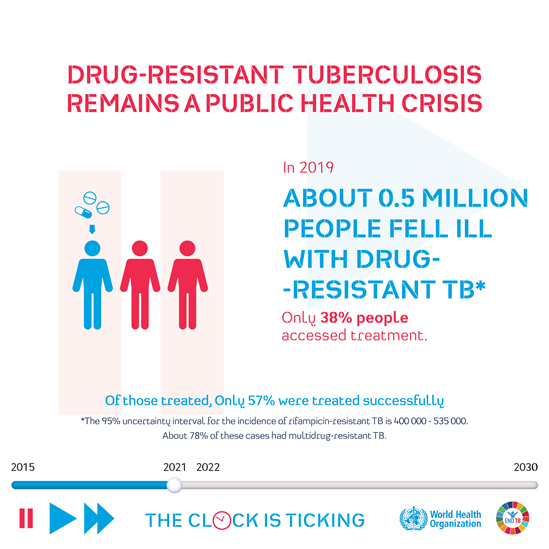 DRUG-RESISTANT TUBERCULOSIS REMAINS A PUBLIC HEALTH CRISIS

In 2019

ABOUT 0.5 MILLION PEOPLE FELL ILL WITH DRUG- -RESISTANT TB*

Only 38% people accessed treatment.

Of those treated, Only 57% were treated successfully

*The 95% uncertainty interval for the incidence of rifampicin-resistant TB is 400 000 - 535 000. About 78% of these cases had multidrug-resistant TB.

2015 2021 2022 2030

THE CLOCK IS TICKING

World Health Organization

END TB