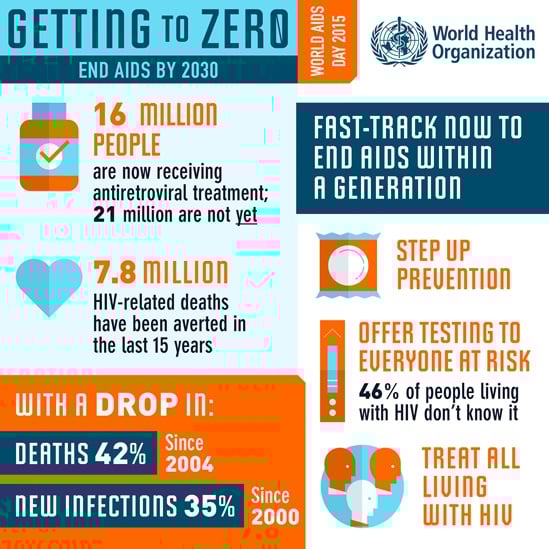 GETTING TO ZERO
END AIDS BY 2030

WORLD AIDS DAY 2015

World Health Organization

16 MILLION PEOPLE
are now receiving antiretroviral treatment; 21 million are not yet

7.8 MILLION
HIV-related deaths have been averted in the last 15 years

WITH A DROP IN:

DEATHS 42% Since 2004

NEW INFECTIONS 35% Since 2000

FAST-TRACK NOW TO END AIDS WITHIN A GENERATION

STEP UP PREVENTION

OFFER TESTING TO EVERYONE AT RISK
46% of people living with HIV don't know it

TREAT ALL LIVING WITH HIV