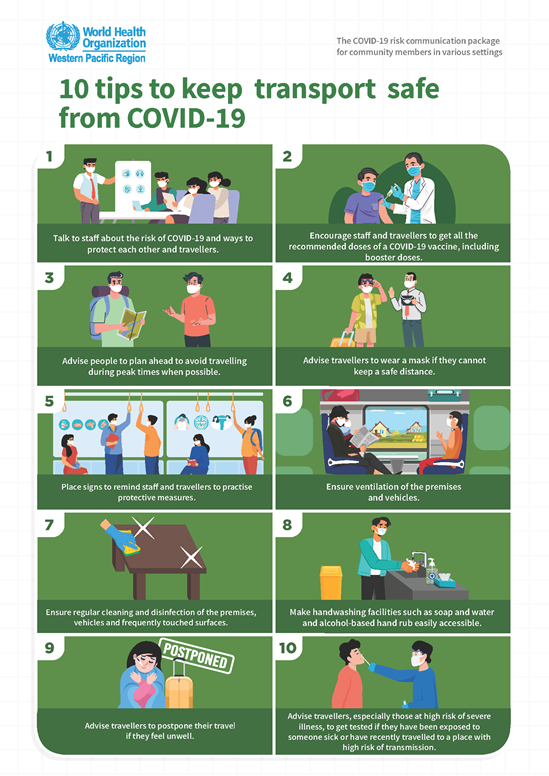 World Health Organization
Western Pacific Region

The COVID-19 risk communication package for community members in various settings

10 tips to keep transport safe from COVID-19

1
Talk to staff about the risk of COVID-19 and ways to protect each other and travellers.

2
Encourage staff and travellers to get all the recommended doses of a COVID-19 vaccine, including booster doses.

3
Advise people to plan ahead to avoid travelling during peak times when possible.

4
Advise travellers to wear a mask if they cannot keep a safe distance.

5
Place signs to remind staff and travellers to practise protective measures.

6
Ensure ventilation of the premises and vehicles.

7
Ensure regular cleaning and disinfection of the premises, vehicles and frequently touched surfaces.

8
Make handwashing facilities such as soap and water and alcohol-based hand rub easily accessible.

9
POSTPONED
Advise travellers to postpone their travel if they feel unwell.

10
Advise travellers, especially those at high risk of severe illness, to get tested if they have been exposed to someone sick or have recently travelled to a place with high risk of transmission.