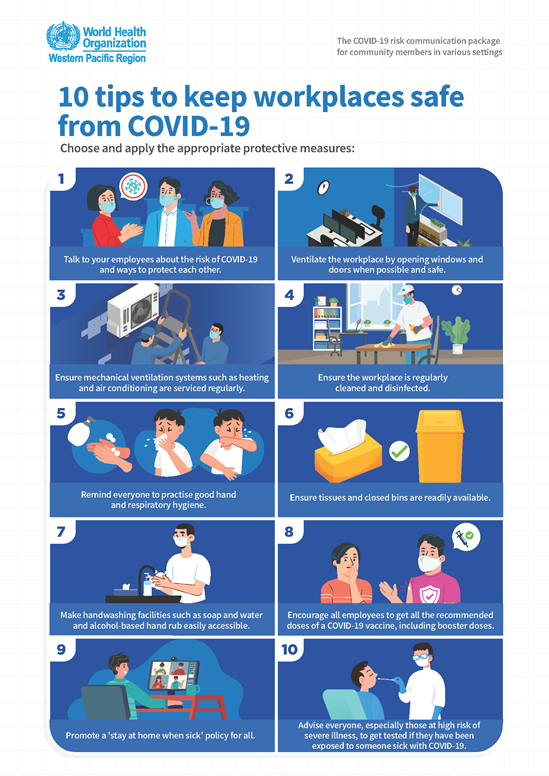 World Health Organization
Western Pacific Region

The COVID-19 risk communication package for community members in various settings

10 tips to keep workplaces safe from COVID-19

Choose and apply the appropriate protective measures:

1
Talk to your employees about the risk of COVID-19 and ways to protect each other.

2
Ventilate the workplace by opening windows and doors when possible and safe.

3
Ensure mechanical ventilation systems such as heating and air conditioning are serviced regularly.

4
Ensure the workplace is regularly cleaned and disinfected.

5
Remind everyone to practise good hand and respiratory hygiene.

6
Ensure tissues and closed bins are readily available.

7
Make handwashing facilities such as soap and water and alcohol-based hand rub easily accessible.

8
Encourage all employees to get all the recommended doses of a COVID-19 vaccine, including booster doses.

9
Promote a 'stay at home when sick' policy for all.

10
Advise everyone, especially those at high risk of severe illness, to get tested if they have been exposed to someone sick with COVID-19.